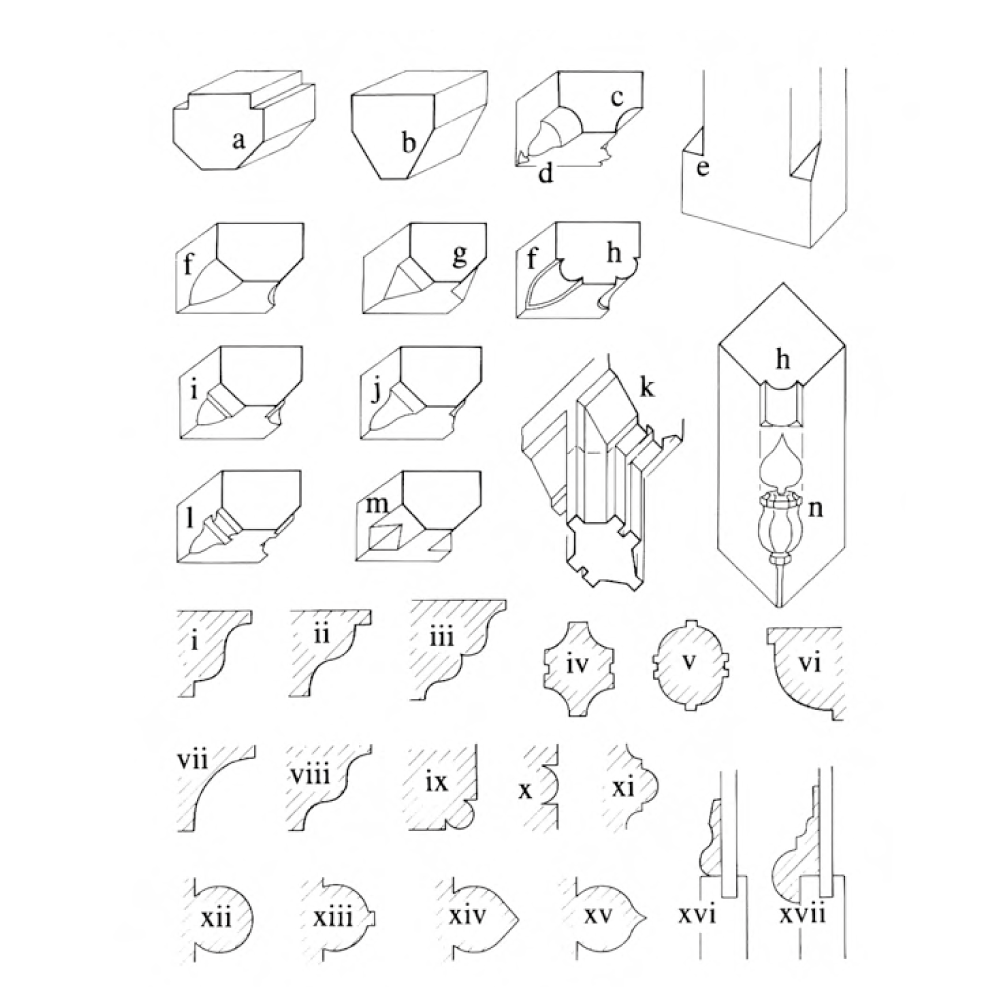 a
b
c
d
e
f
g
f
h
i
j
k
h
l
m
n
i
ii
iii
iv
v
vi
vii
viii
ix
x
xi
xii
xiii
xiv
xv
xvi
xvii