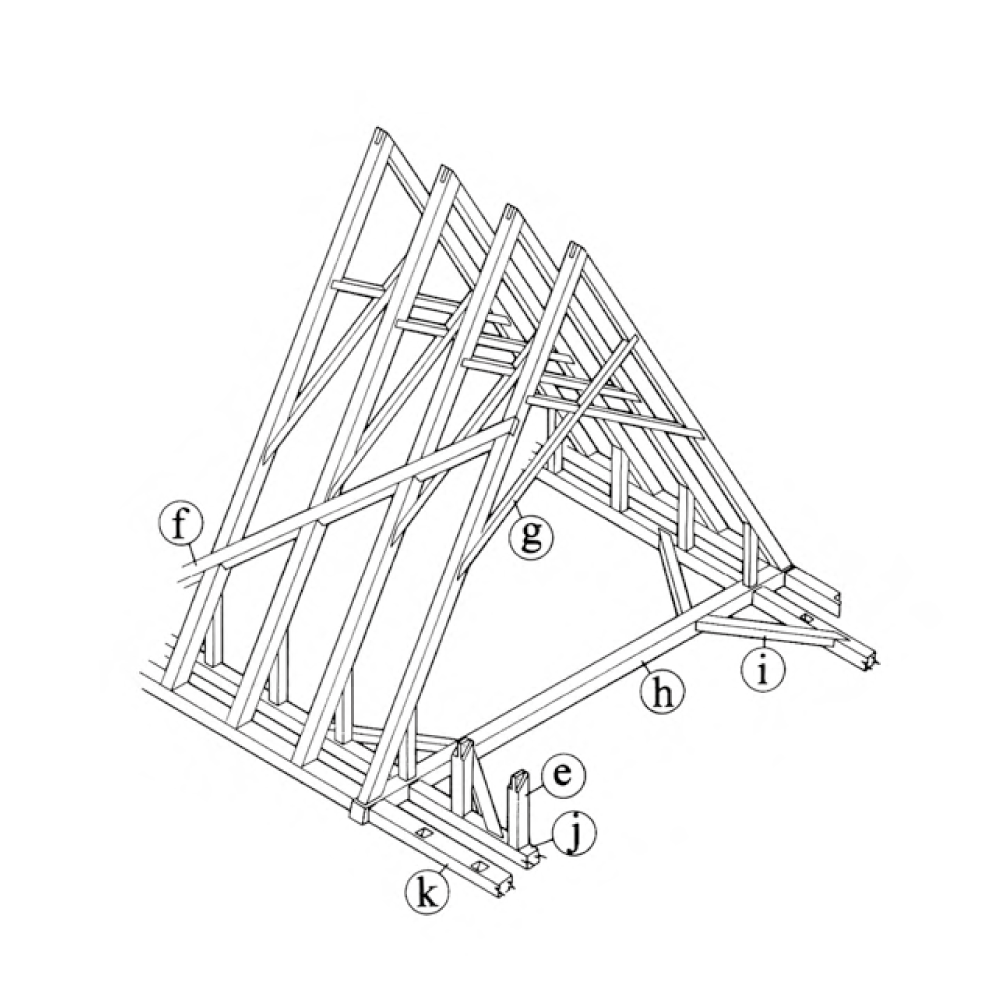 f
g
h
i
e
j
k