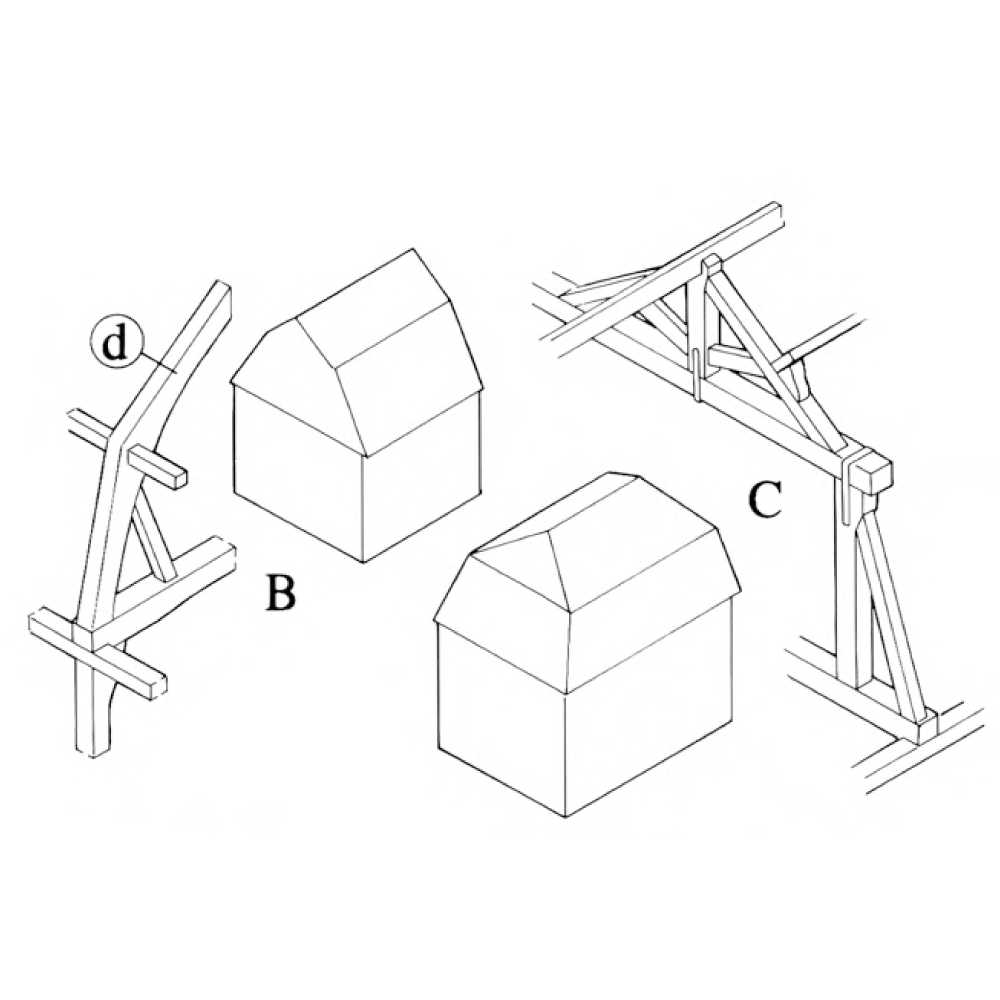 d

B

C