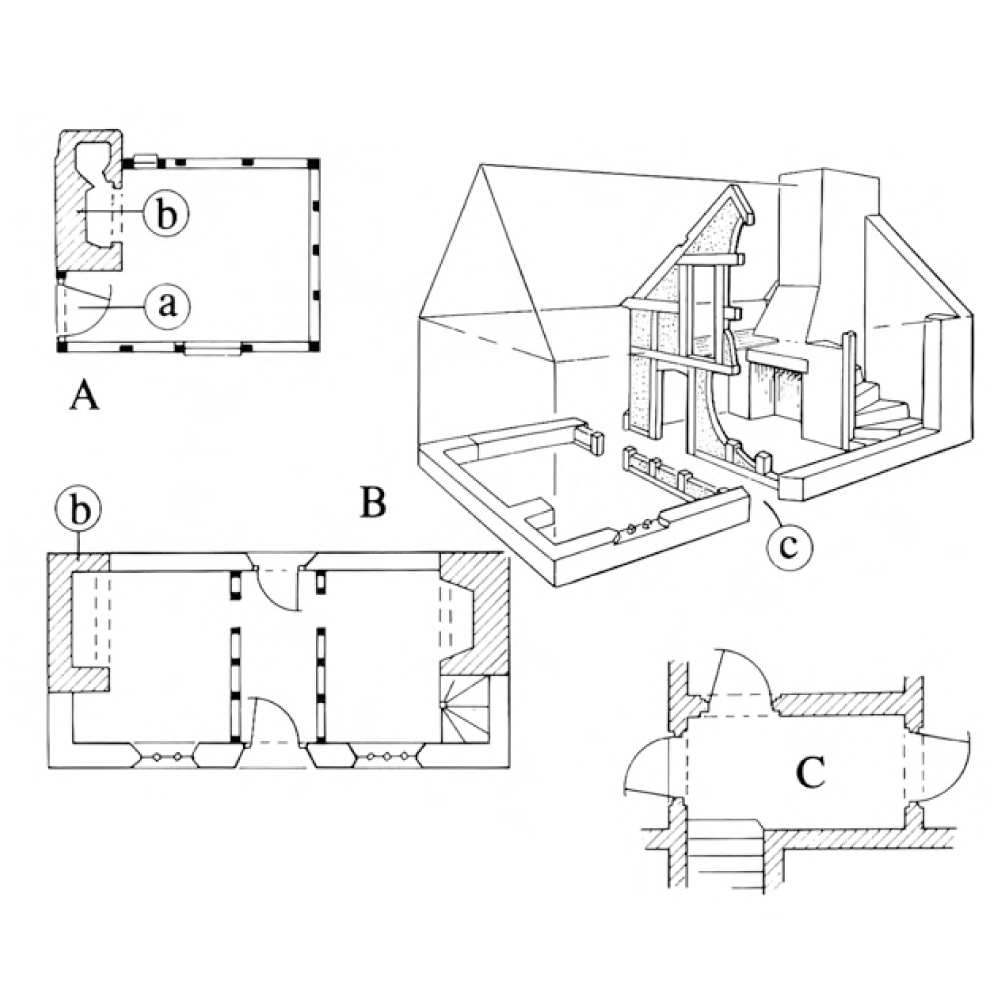 b
a
A
b
B
c
C