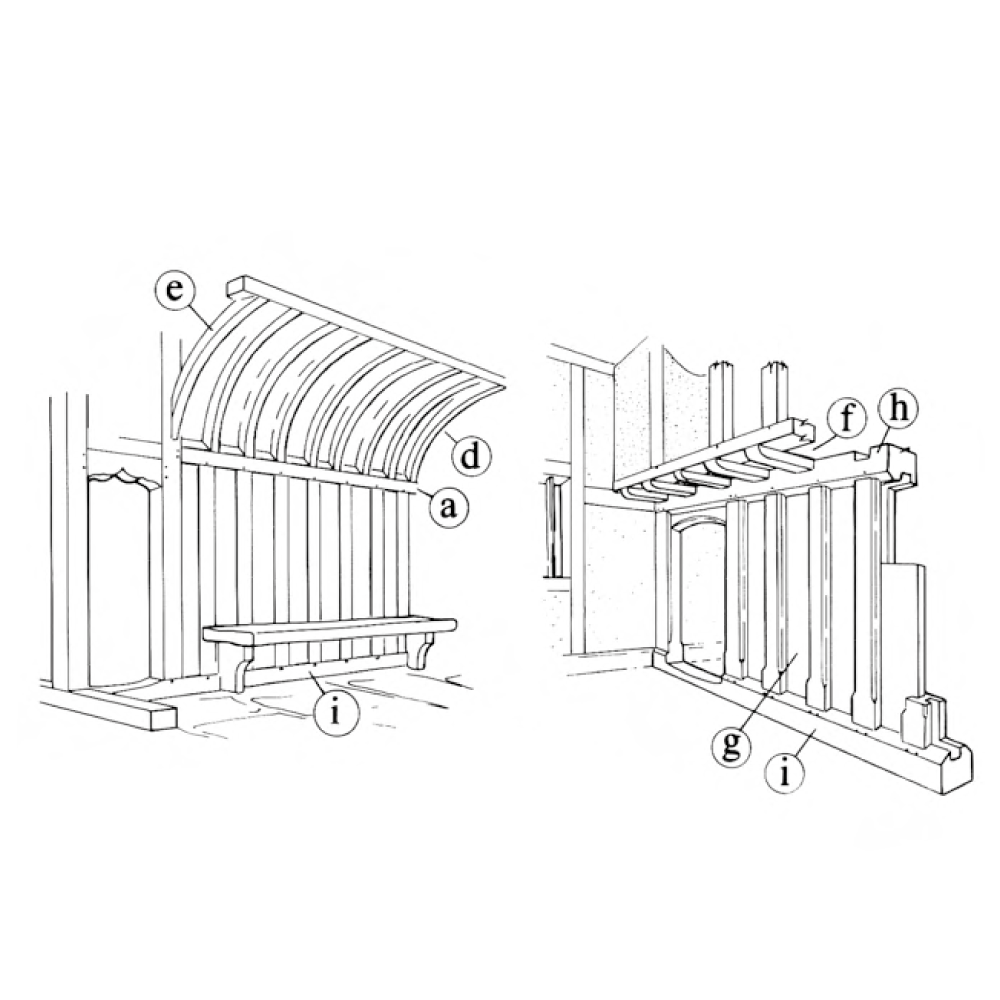 e
d
a
i
f
h
g
i