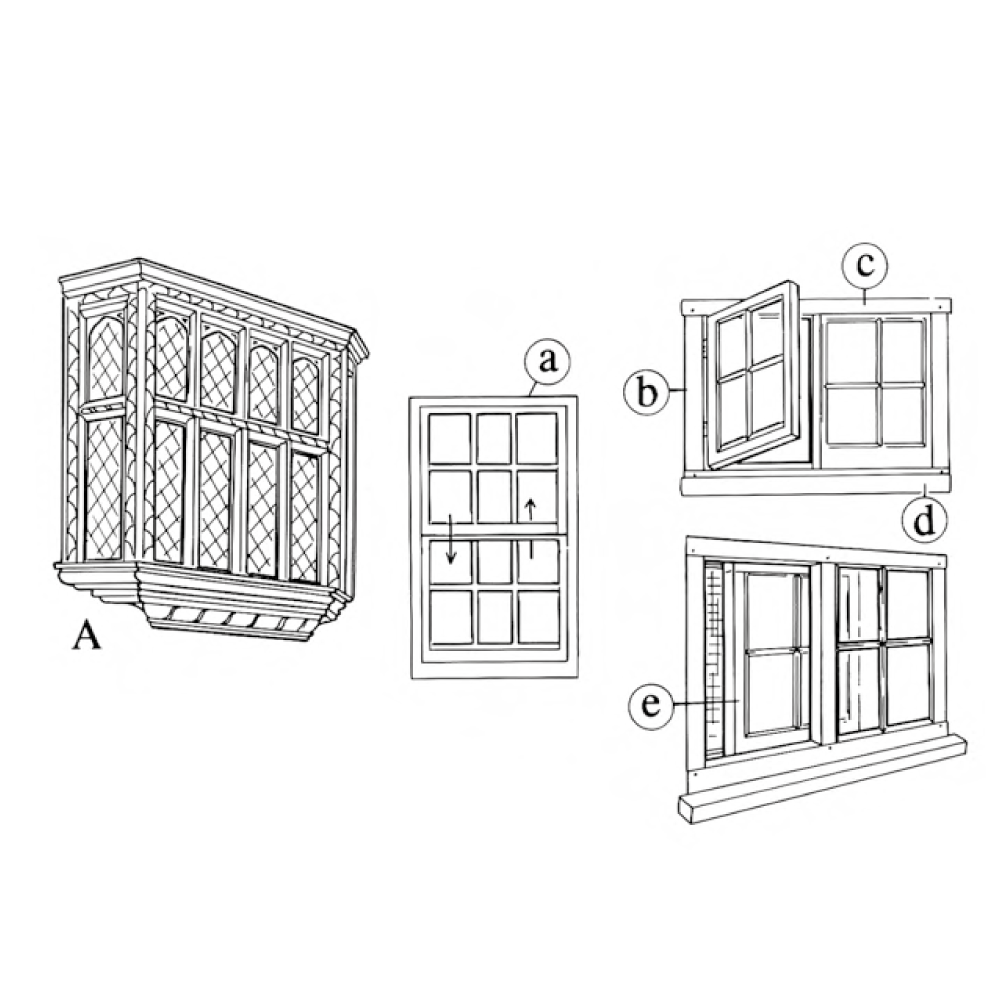 A

a

b

c

d

e