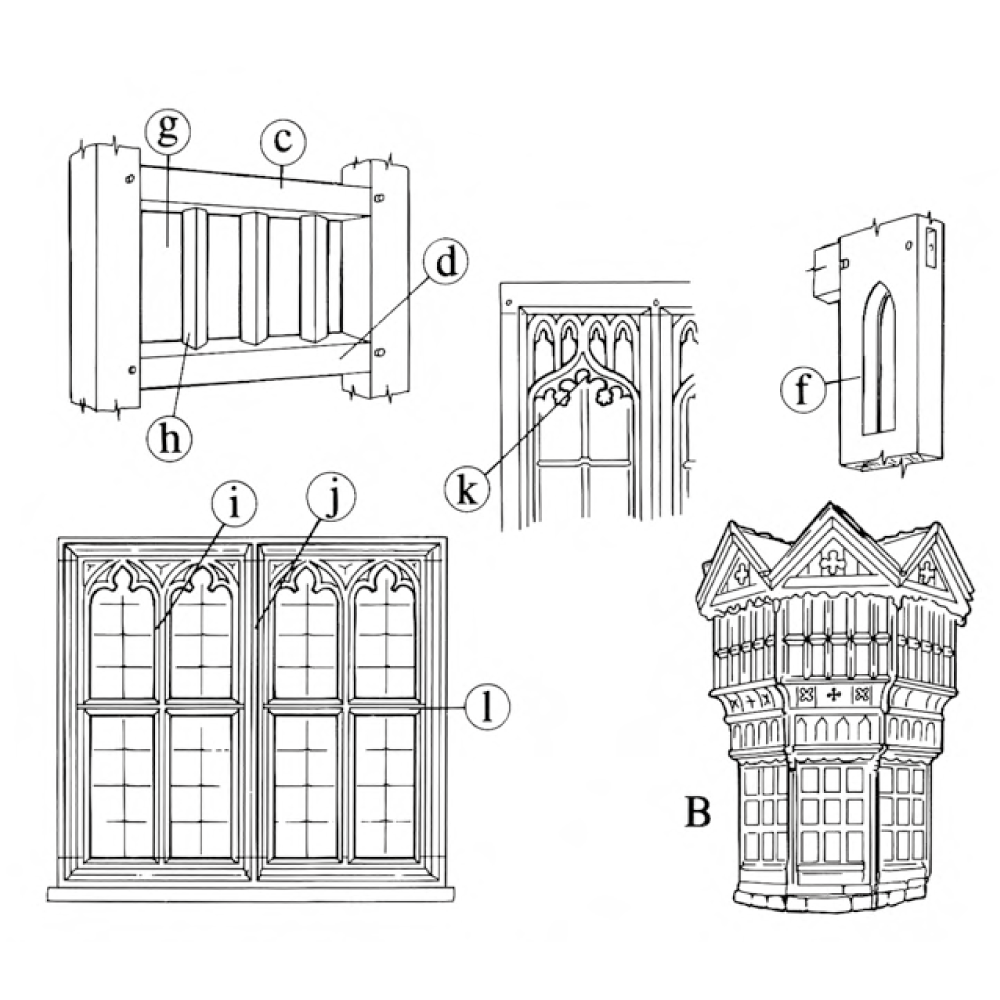 g
c
d
h
k
f
i
j
l
B